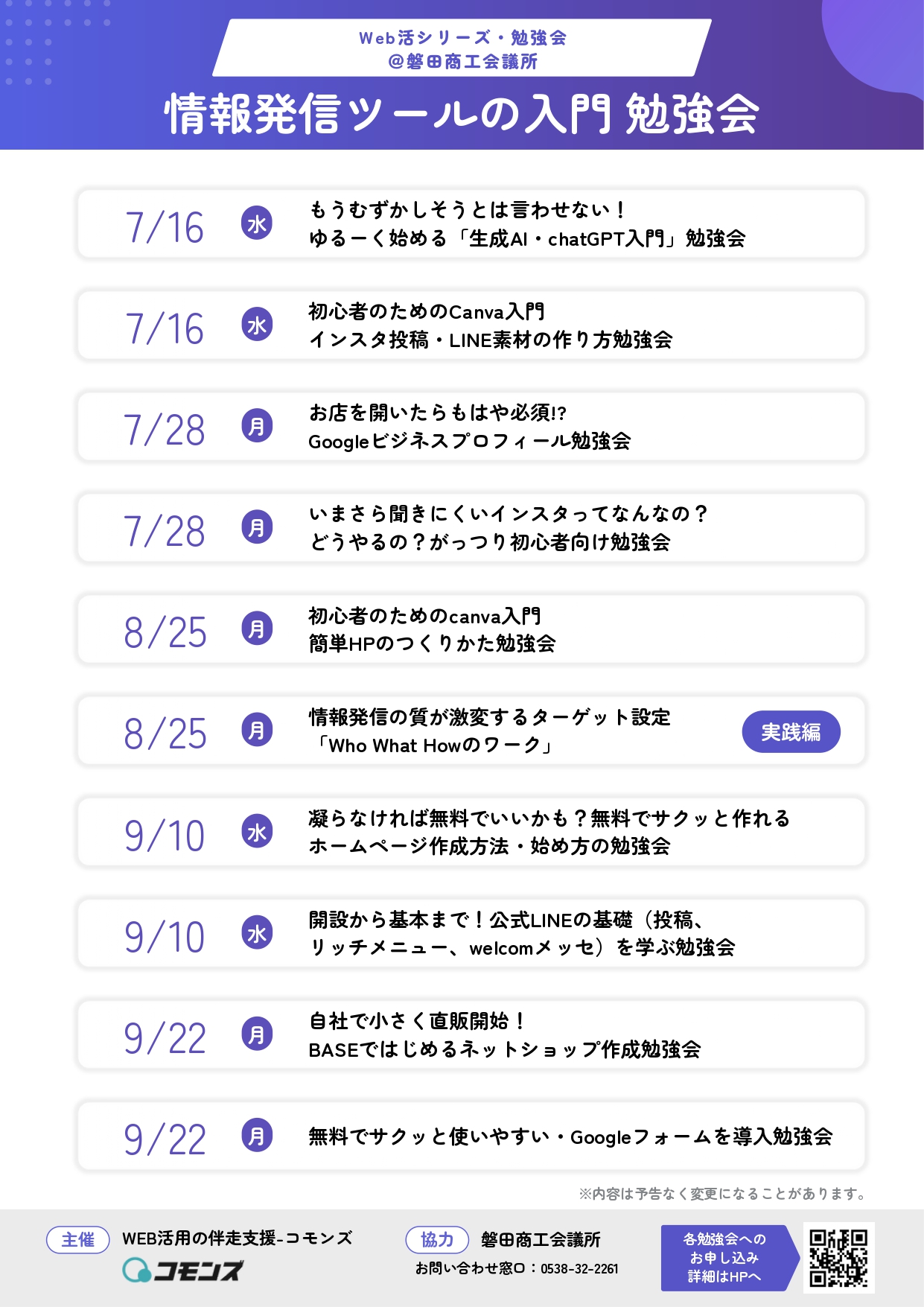 Web活シリーズ・勉強会
@磐田商工会議所

情報発信ツールの入門 勉強会

7/16 水 もうむずかしそうとは言わせない！
ゆるーく始める「生成AI・chatGPT入門」勉強会

7/16 水 初心者のためのCanva入門
インスタ投稿・LINE素材の作り方勉強会

7/28 月 お店を開いたらもはや必須!?
Googleビジネスプロフィール勉強会

7/28 月 いまさら聞きにくいインスタってなんなの？
どうやるの？がっつり初心者向け勉強会

8/25 月 初心者のためのcanva入門
簡単HPのつくりかた勉強会

8/25 月 情報発信の質が激変するターゲット設定
「Who What Howのワーク」
実践編

9/10 水 凝らなければ無料でいいかも？無料でサクッと作れる
ホームページ作成方法・始め方の勉強会

9/10 水 開設から基本まで！公式LINEの基礎（投稿、
リッチメニュー、welcomメッセ）を学ぶ勉強会

9/22 月 自社で小さく直販開始！
BASEではじめるネットショップ作成勉強会

9/22 月 無料でサクッと使いやすい・Googleフォームを導入勉強会

※内容は予告なく変更になることがあります。

主催 WEB活用の伴走支援-コモンズ
コモンズ

協力 磐田商工会議所
お問い合わせ窓口：0538-32-2261

各勉強会への
お申し込み
詳細はHPへ